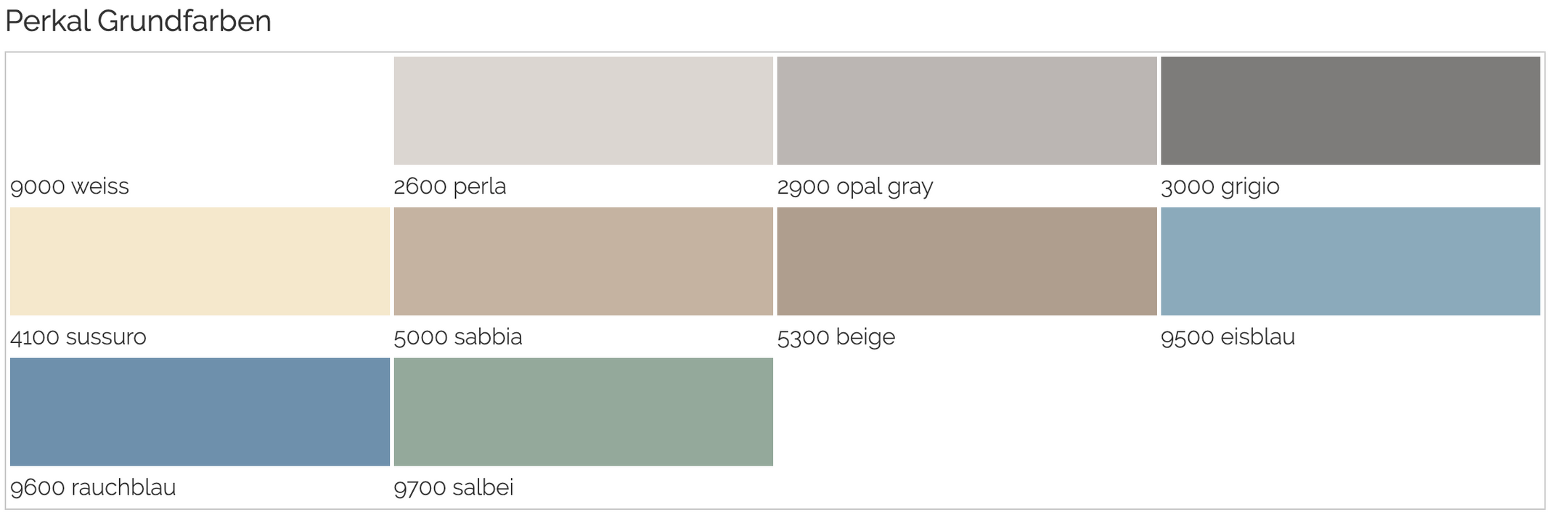 Perkal Grundfarben

9000 weiss

2600 perla

2900 opal gray

3000 grigio

4100 sussuro

5000 sabbia

5300 beige

9500 eisblau

9600 rauchblau

9700 salbei