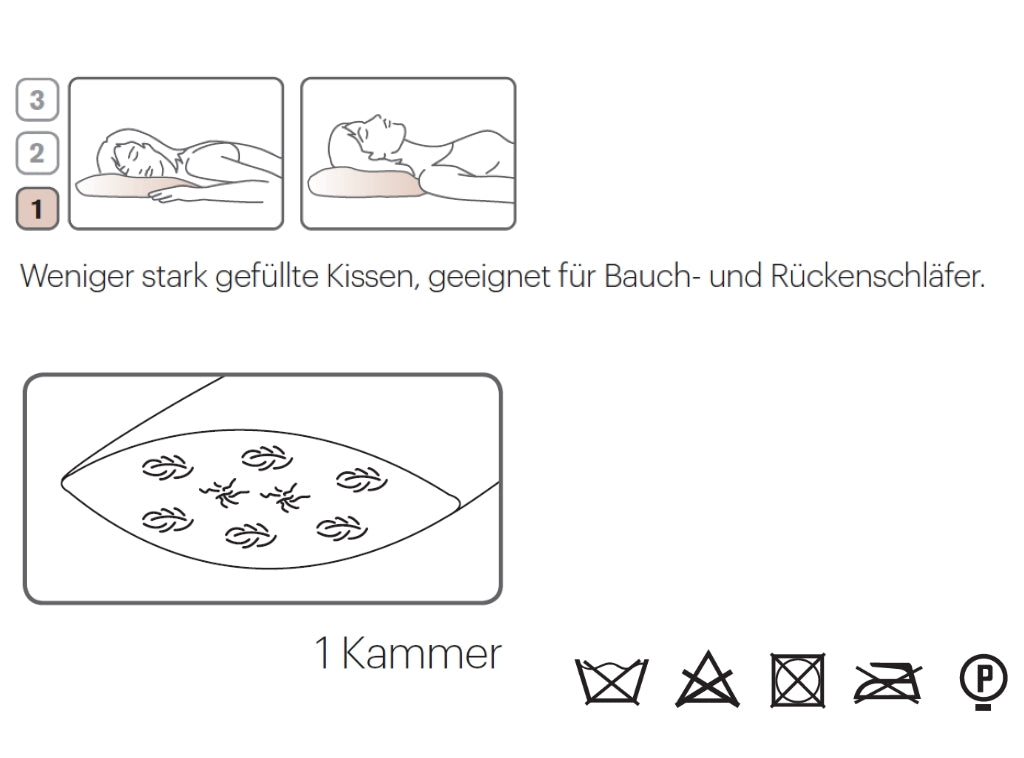 3
2
1

Weniger stark gefüllte Kissen, geeignet für Bauch- und Rückenschläfer.

1 Kammer

P